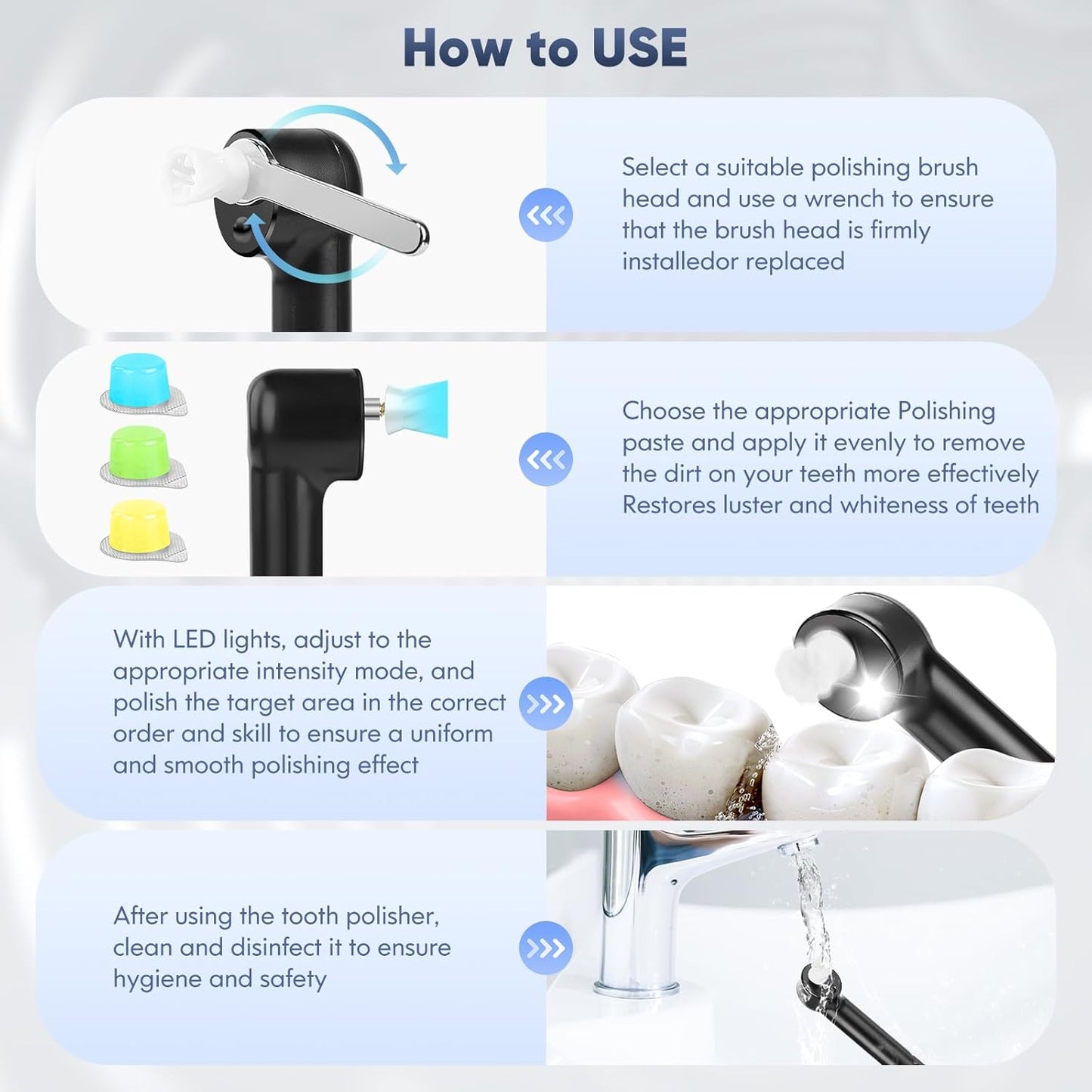 How to USE

Select a suitable polishing brush head and use a wrench to ensure that the brush head is firmly installedor replaced

Choose the appropriate Polishing paste and apply it evenly to remove the dirt on your teeth more effectively Restores luster and whiteness of teeth

With LED lights, adjust to the appropriate intensity mode, and polish the target area in the correct order and skill to ensure a uniform and smooth polishing effect

After using the tooth polisher, clean and disinfect it to ensure hygiene and safety